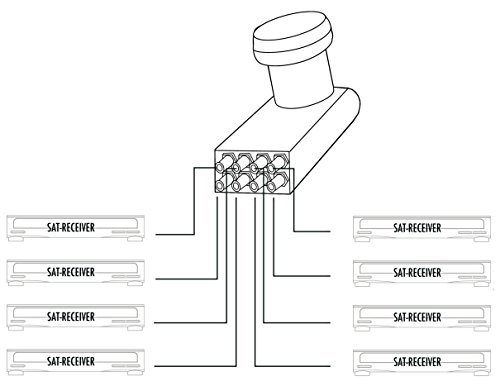 SAT-RECEIVER
SAT-RECEIVER
SAT-RECEIVER
SAT-RECEIVER
SAT-RECEIVER
SAT-RECEIVER
SAT-RECEIVER
SAT-RECEIVER