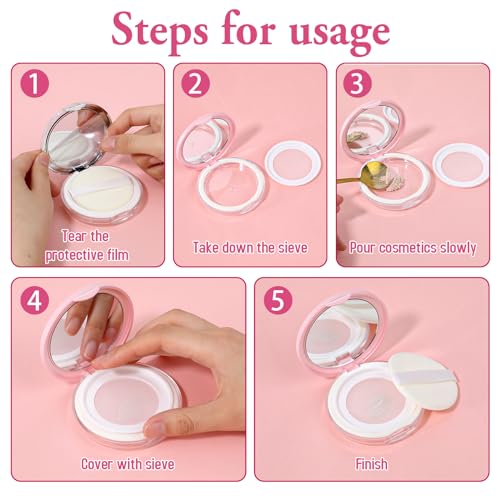 Steps for usage

1

Tear the protective film

2

Take down the sieve

3

Pour cosmetics slowly

4

Cover with sieve

5

Finish