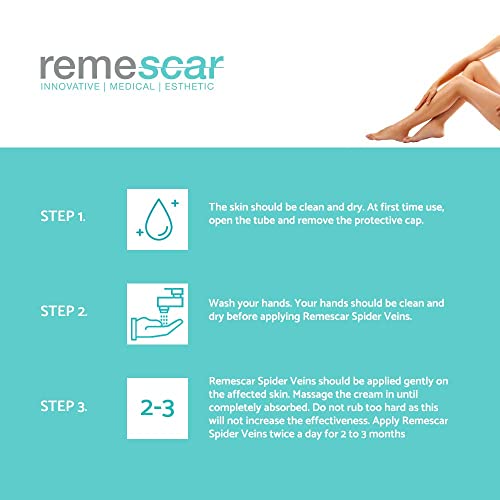 remescar
INNOVATIVE | MEDICAL | ESTHETIC

STEP 1.

The skin should be clean and dry. At first time use, open the tube and remove the protective cap.

STEP 2.

Wash your hands. Your hands should be clean and dry before applying Remescar Spider Veins.

STEP 3.

2-3

Remescar Spider Veins should be applied gently on the affected skin. Massage the cream in until completely absorbed. Do not rub too hard as this will not increase the effectiveness. Apply Remescar Spider Veins twice a day for 2 to 3 months