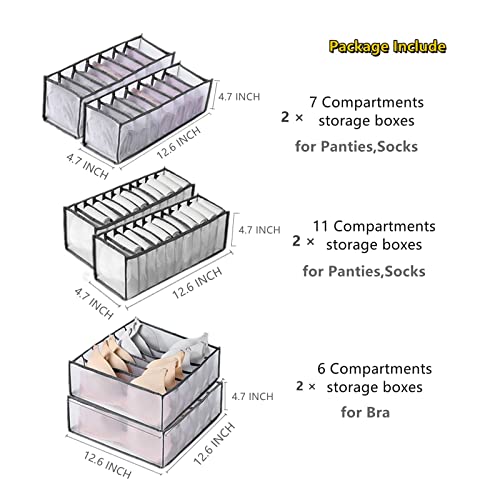 Package Include

4.7 INCH
4.7 INCH
12.6 INCH

2 × 7 Compartments storage boxes
for Panties,Socks

4.7 INCH
4.7 INCH
12.6 INCH

2 × 11 Compartments storage boxes
for Panties,Socks

4.7 INCH
12.6 INCH
12.6 INCH

2 × 6 Compartments storage boxes
for Bra