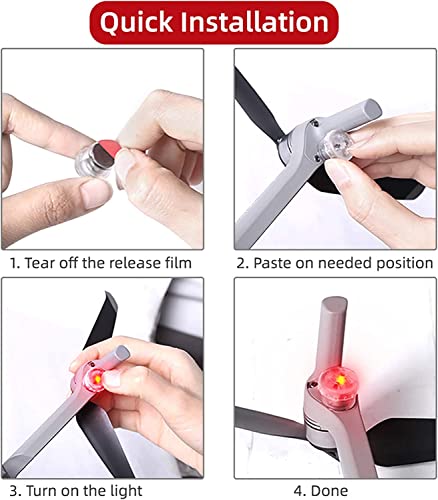 Quick Installation

1. Tear off the release film

2. Paste on needed position

3. Turn on the light

4. Done