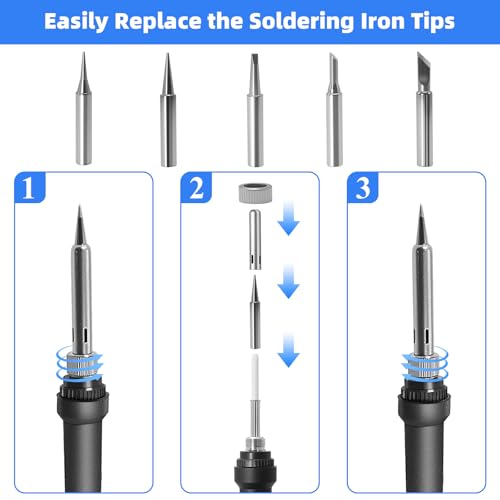 Easily Replace the Soldering Iron Tips

1

2

3