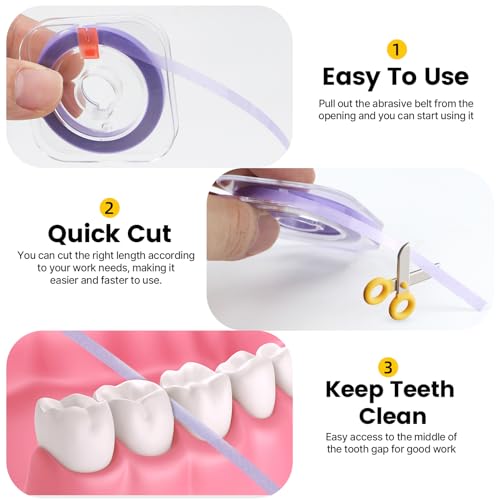 1
Easy To Use
Pull out the abrasive belt from the opening and you can start using it

2
Quick Cut
You can cut the right length according to your work needs, making it easier and faster to use.

3
Keep Teeth Clean
Easy access to the middle of the tooth gap for good work