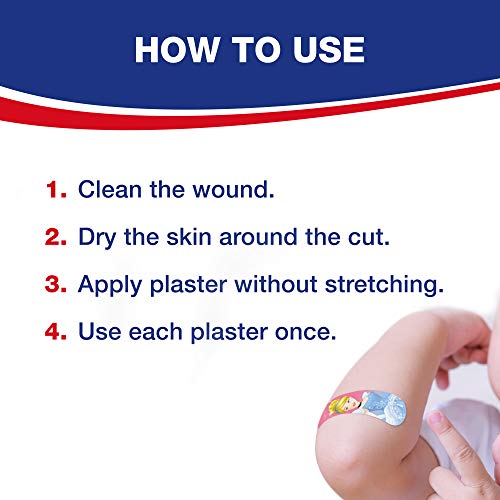 HOW TO USE

1. Clean the wound.

2. Dry the skin around the cut.

3. Apply plaster without stretching.

4. Use each plaster once.