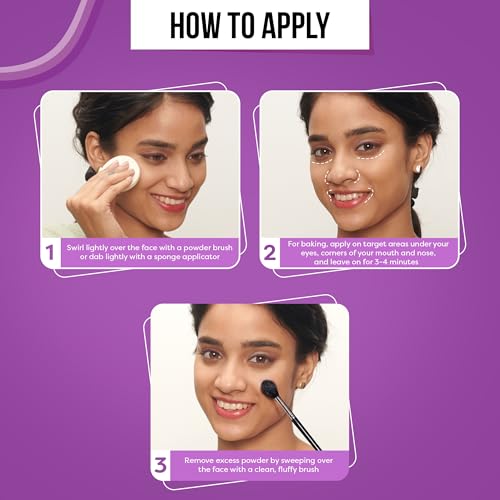 HOW TO APPLY

1 Swirl lightly over the face with a powder brush or dab lightly with a sponge applicator

2 For baking, apply on target areas under your eyes, corners of your mouth and nose, and leave on for 3-4 minutes

3 Remove excess powder by sweeping over the face with a clean, fluffy brush