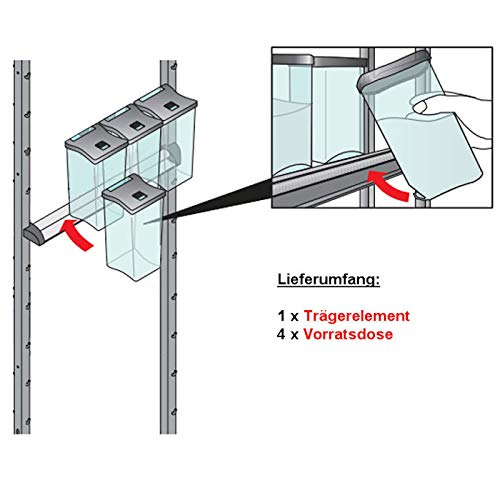 Lieferumfang:

1 x Trägerelement
4 x Vorratsdose