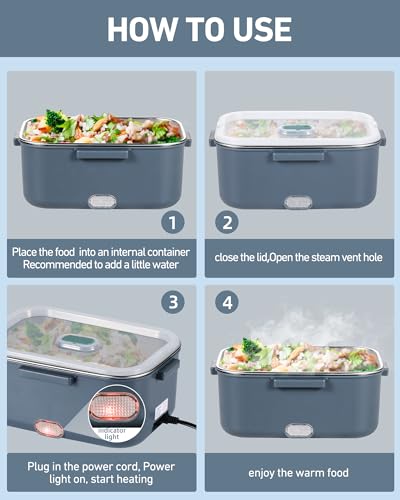 HOW TO USE

1

Place the food into an internal container
Recommended to add a little water

2

close the lid,Open the steam vent hole

3

indicator light

Plug in the power cord, Power light on, start heating

4

enjoy the warm food