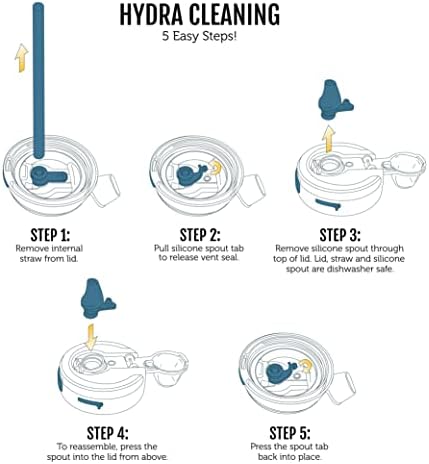 HYDRA CLEANING
5 Easy Steps!

STEP 1:
Remove internal straw from lid.

STEP 2:
Pull silicone spout tab to release vent seal.

STEP 3:
Remove silicone spout through top of lid. Lid, straw and silicone spout are dishwasher safe.

STEP 4:
To reassemble, press the spout into the lid from above.

STEP 5:
Press the spout tab back into place.