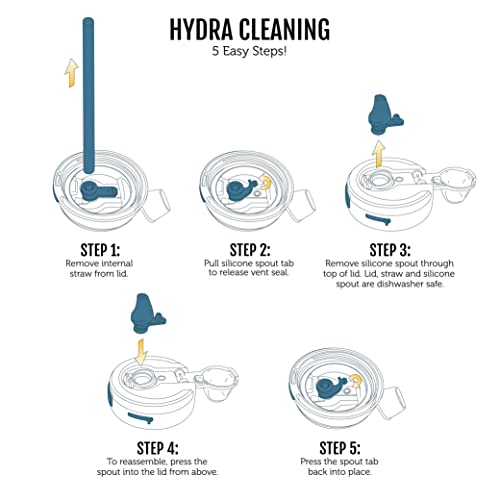 HYDRA CLEANING
5 Easy Steps!

STEP 1:
Remove internal straw from lid.

STEP 2:
Pull silicone spout tab to release vent seal.

STEP 3:
Remove silicone spout through top of lid. Lid, straw and silicone spout are dishwasher safe.

STEP 4:
To reassemble, press the spout into the lid from above.

STEP 5:
Press the spout tab back into place.