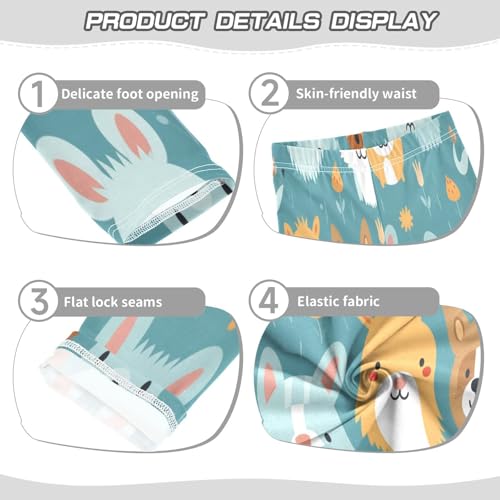 PRODUCT DETAILS DISPLAY

1 Delicate foot opening

2 Skin-friendly waist

3 Flat lock seams

4 Elastic fabric