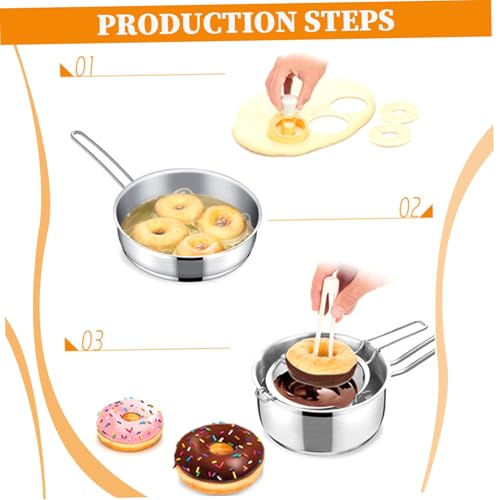 PRODUCTION STEPS

01

02

03