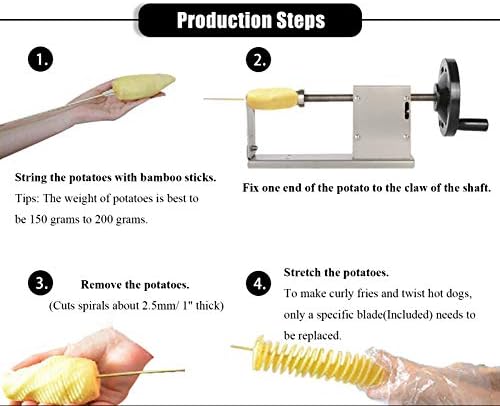 Production Steps

1.

String the potatoes with bamboo sticks.

Tips: The weight of potatoes is best to be 150 grams to 200 grams.

2.

Fix one end of the potato to the claw of the shaft.

3.

Remove the potatoes.

(Cuts spirals about 2.5mm/ 1" thick)

4.

Stretch the potatoes.

To make curly fries and twist hot dogs, only a specific blade(Included) needs to be replaced.