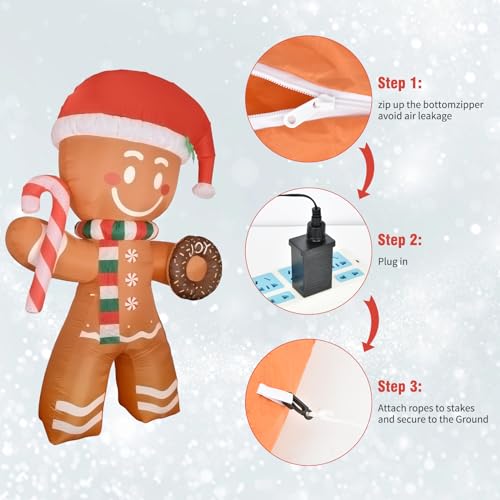 JOY

Step 1:
zip up the bottomzipper avoid air leakage

Step 2:
Plug in

Step 3:
Attach ropes to stakes and secure to the Ground