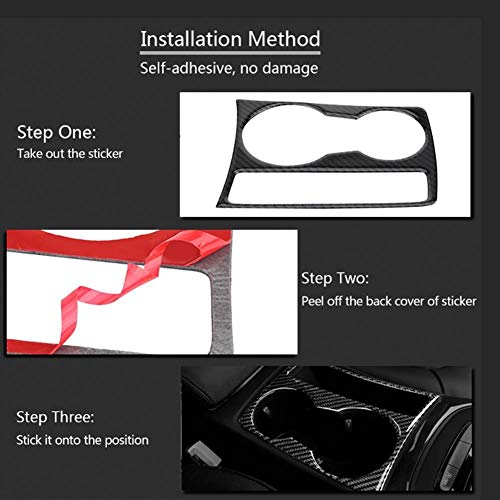 Installation Method
Self-adhesive, no damage

Step One:
Take out the sticker

Step Two:
Peel off the back cover of sticker

Step Three:
Stick it onto the position