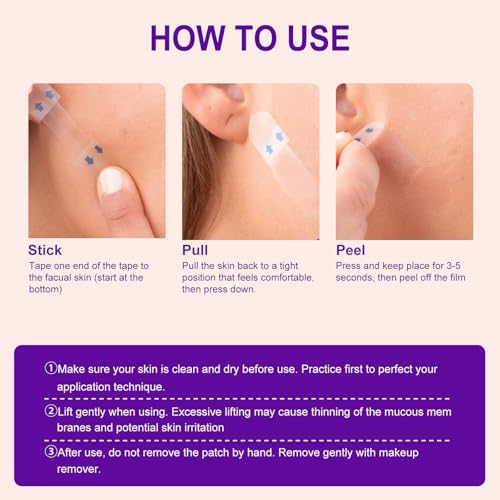 HOW TO USE

Stick
Tape one end of the tape to the facual skin (start at the bottom)

Pull
Pull the skin back to a tight position that feels comfortable, then press down.

Peel
Press and keep place for 3-5 seconds, then peel off the film

①Make sure your skin is clean and dry before use. Practice first to perfect your application technique.

②Lift gently when using. Excessive lifting may cause thinning of the mucous mem branes and potential skin irritation

③After use, do not remove the patch by hand. Remove gently with makeup remover.