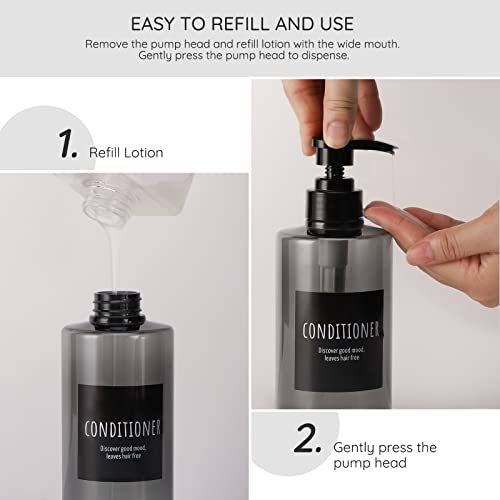 EASY TO REFILL AND USE
Remove the pump head and refill lotion with the wide mouth. Gently press the pump head to dispense.

1. Refill Lotion

CONDITIONER
Discover good mood, leaves hair free

CONDITIONER
Discover good mood, leaves hair free

2. Gently press the pump head