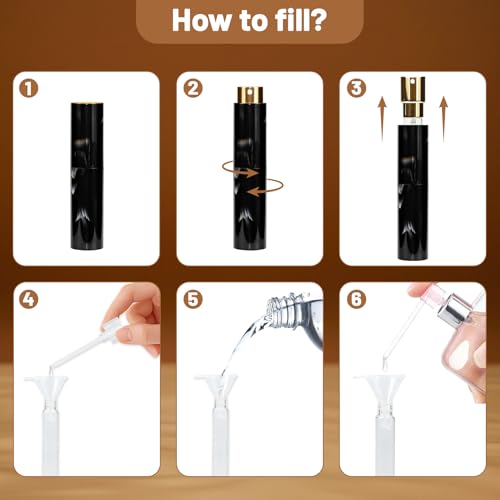 How to fill?

1

2

3

4

5

6