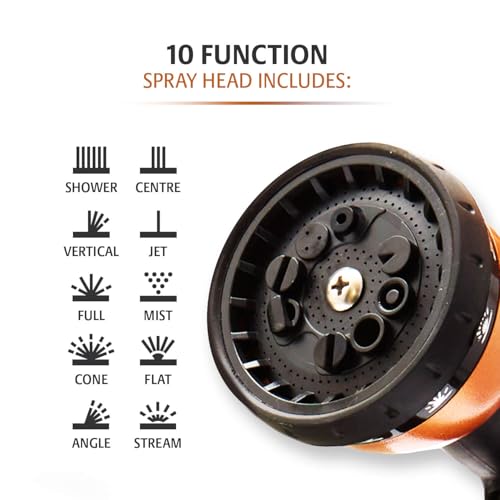 10 FUNCTION
SPRAY HEAD INCLUDES:

SHOWER
CENTRE
VERTICAL
JET
FULL
MIST
CONE
FLAT
ANGLE
STREAM