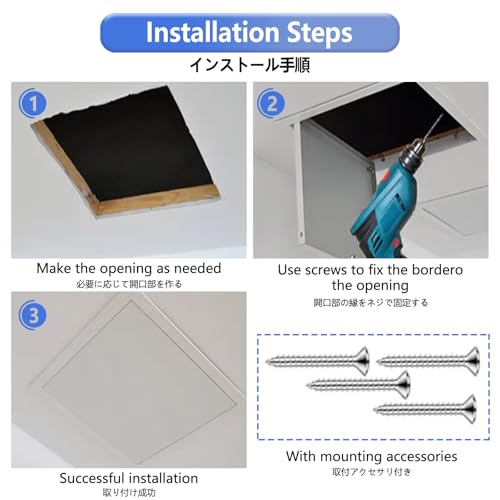 Installation Steps

インストール手順

1

Make the opening as needed

必要に応じて開口部を作る

2

Use screws to fix the bordero the opening

開口部の縁をネジで固定する

3

Successful installation

取り付け成功

With mounting accessories

取付アクセサリ付き