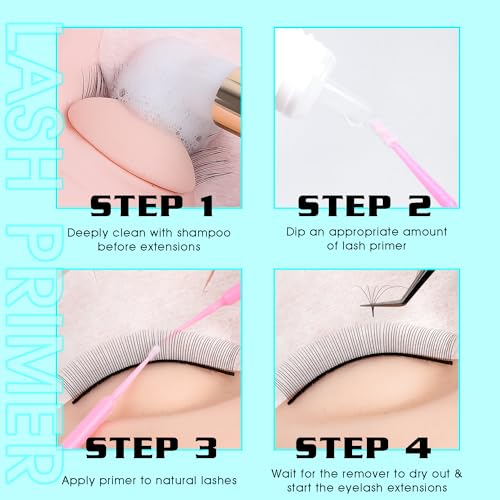 LASH PRIMER

STEP 1
Deeply clean with shampoo before extensions

STEP 2
Dip an appropriate amount of lash primer

STEP 3
Apply primer to natural lashes

STEP 4
Wait for the remover to dry out & start the eyelash extensions