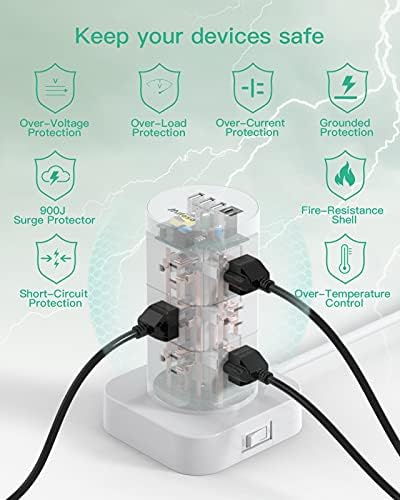 Keep your devices safe

Over-Voltage Protection

Over-Load Protection

Over-Current Protection

Grounded Protection

900J Surge Protector

Fire-Resistance Shell

Short-Circuit Protection

Over-Temperature Control