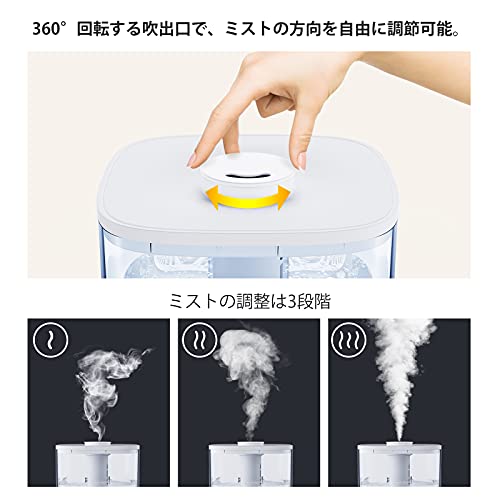 360° 回転する吹出口で、ミストの方向を自由に調節可能。

ミストの調整は3段階