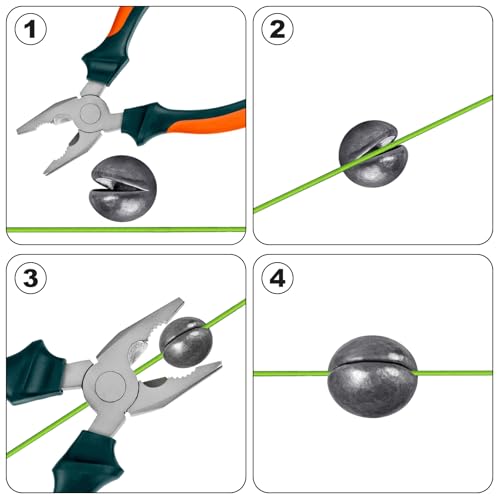 1

2

3

4