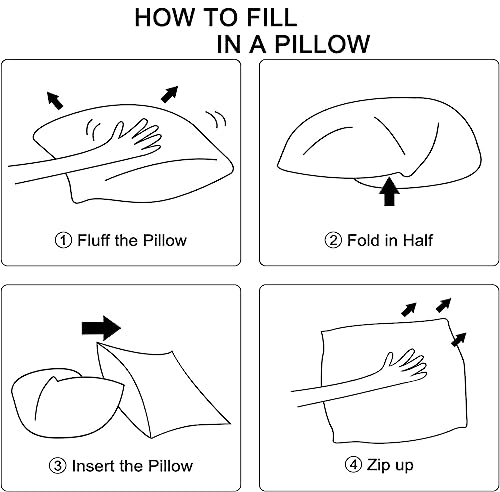 HOW TO FILL IN A PILLOW

① Fluff the Pillow

② Fold in Half

③ Insert the Pillow

④ Zip up