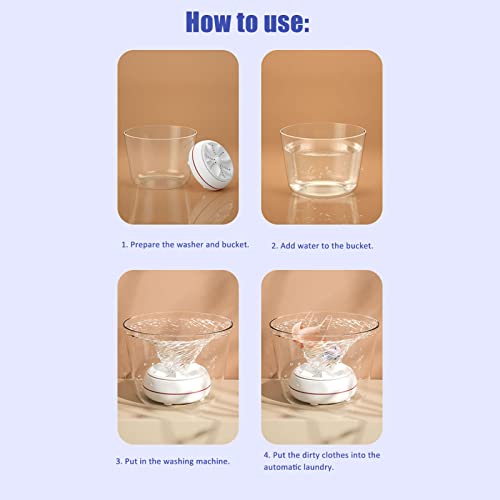 How to use:

1. Prepare the washer and bucket.

2. Add water to the bucket.

3. Put in the washing machine.

4. Put the dirty clothes into the automatic laundry.