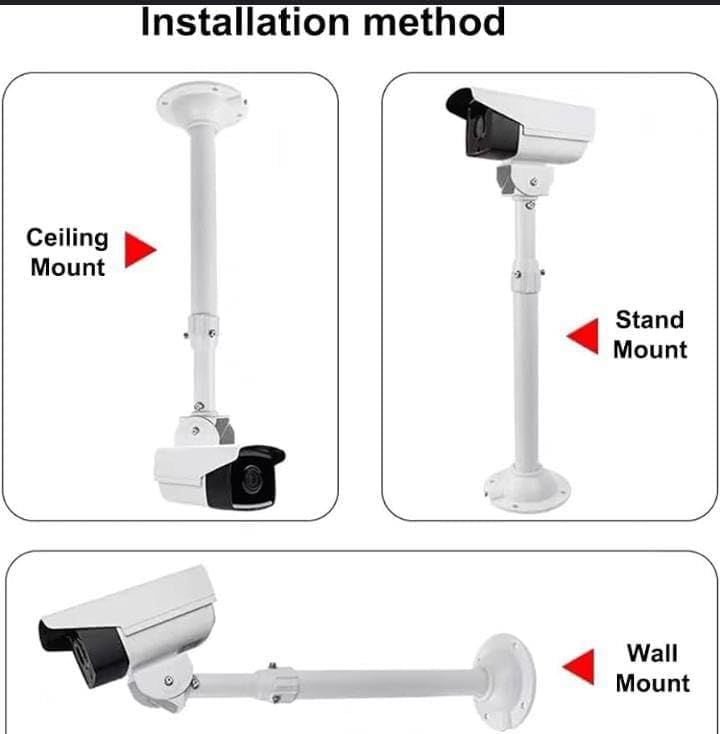 Installation method

Ceiling Mount

Stand Mount

Wall Mount