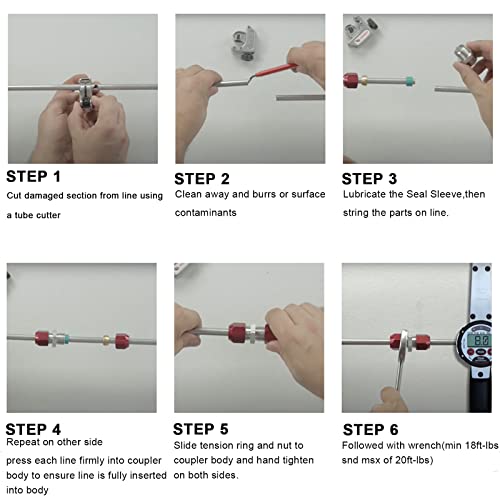 STEP 1
Cut damaged section from line using a tube cutter

STEP 2
Clean away and burrs or surface contaminants

STEP 3
Lubricate the Seal Sleeve,then string the parts on line.

8.0

STEP 4
Repeat on other side
press each line firmly into coupler body to ensure line is fully inserted into body

STEP 5
Slide tension ring and nut to coupler body and hand tighten on both sides.

STEP 6
Followed with wrench(min 18ft-lbs snd msx of 20ft-lbs)