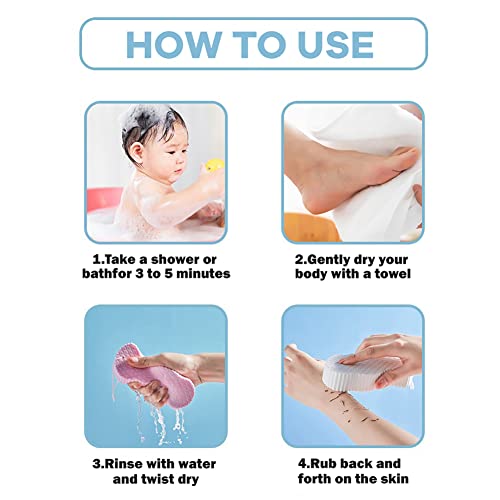 HOW TO USE

1.Take a shower or bathfor 3 to 5 minutes

2.Gently dry your body with a towel

3.Rinse with water and twist dry

4.Rub back and forth on the skin