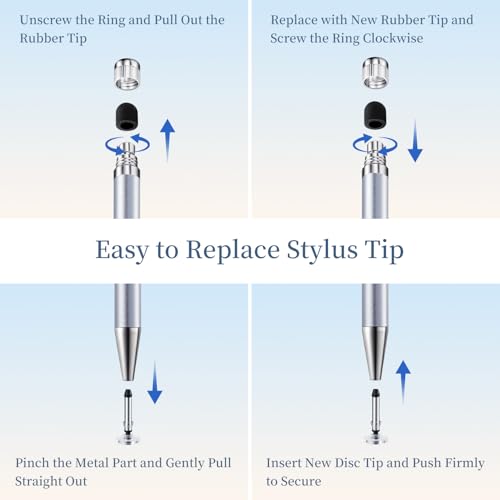 Unscrew the Ring and Pull Out the Rubber Tip

Replace with New Rubber Tip and Screw the Ring Clockwise

Easy to Replace Stylus Tip

Pinch the Metal Part and Gently Pull Straight Out

Insert New Disc Tip and Push Firmly to Secure