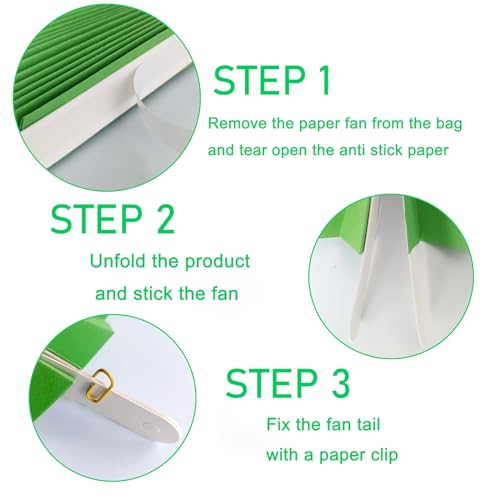 STEP 1

Remove the paper fan from the bag and tear open the anti stick paper

STEP 2

Unfold the product and stick the fan

STEP 3

Fix the fan tail with a paper clip