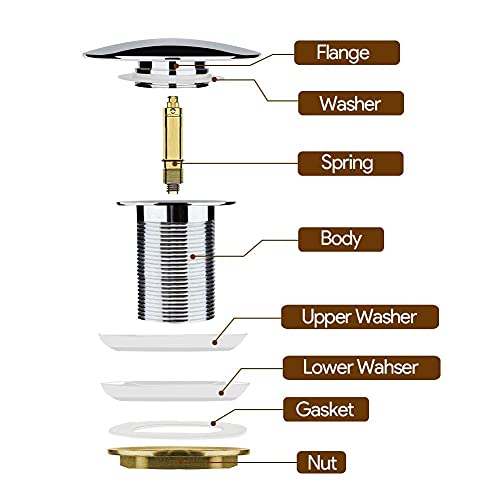 Flange

Washer

Spring

Body

Upper Washer

Lower Wahser

Gasket

Nut