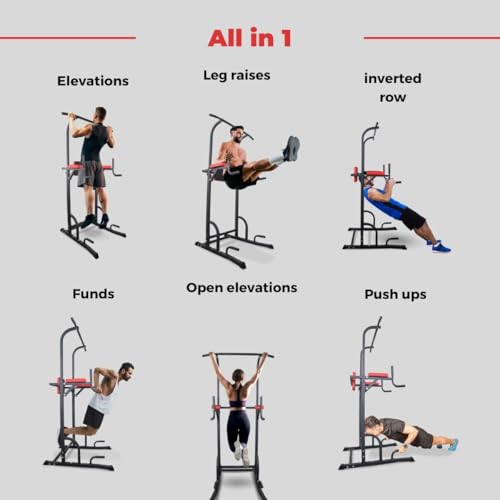 All in 1

Elevations

Leg raises

inverted row

Funds

Open elevations

Push ups