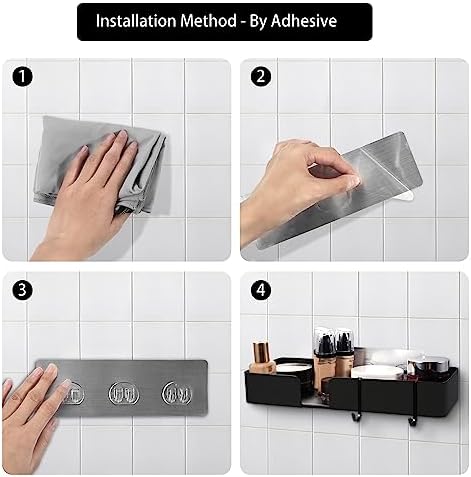 Installation Method - By Adhesive

1

2

3

4