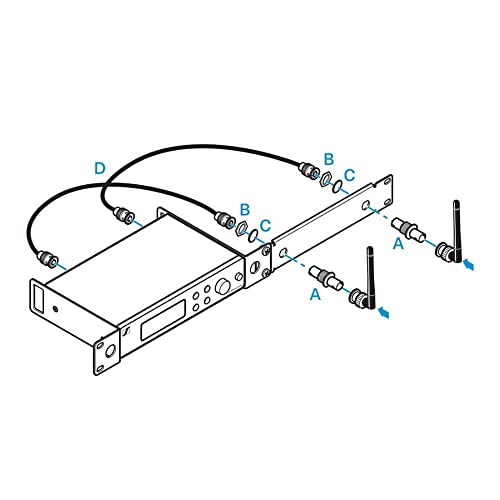 D
B
C
B
C
A
A