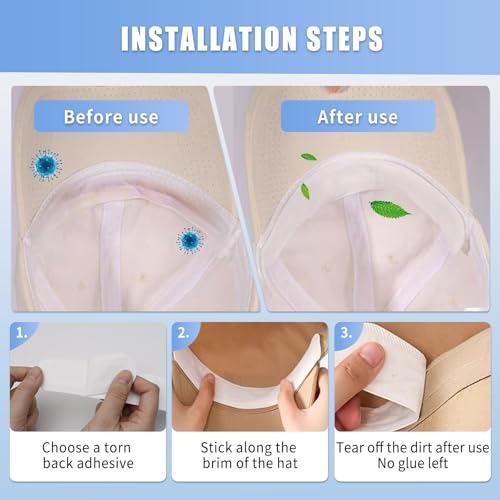 INSTALLATION STEPS

Before use

After use

1.

Choose a torn back adhesive

2.

Stick along the brim of the hat

3.

Tear off the dirt after use
No glue left