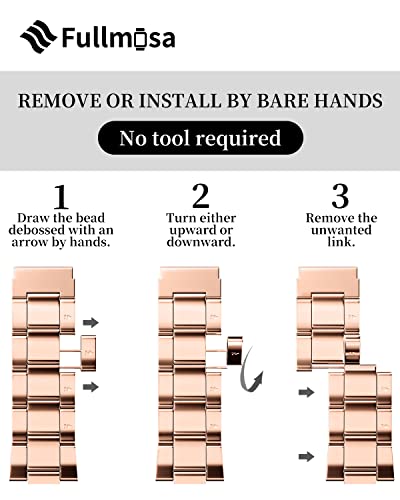 Fullmosa

REMOVE OR INSTALL BY BARE HANDS

No tool required

1
Draw the bead debossed with an arrow by hands.

2
Turn either upward or downward.

3
Remove the unwanted link.