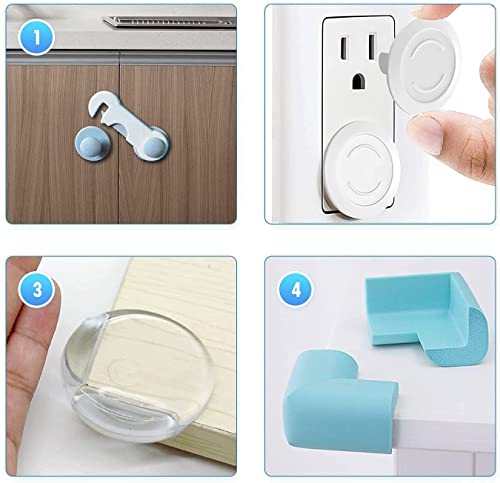 1

3

4