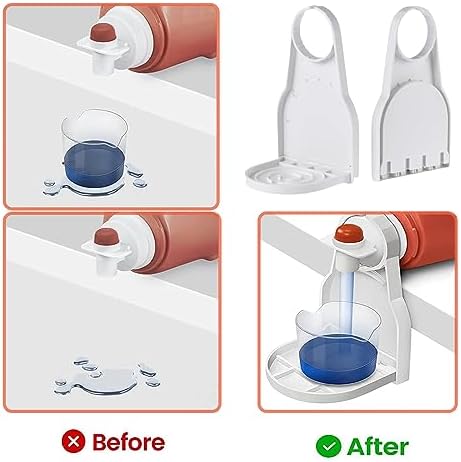 Before

After