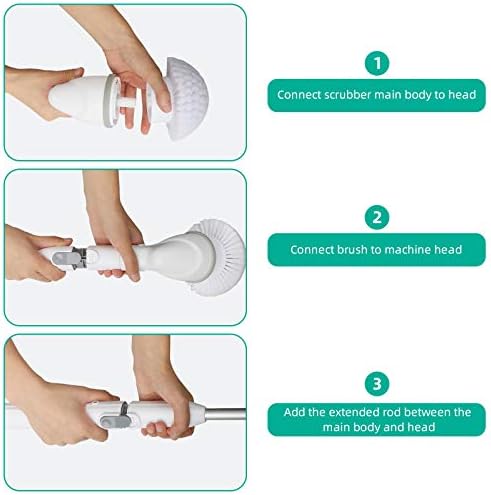 1

Connect scrubber main body to head

2

Connect brush to machine head

3

Add the extended rod between the main body and head