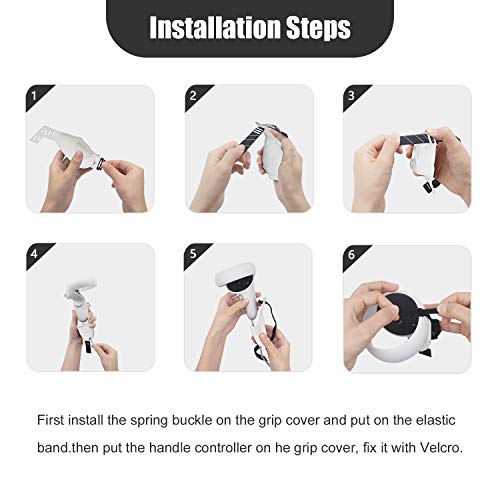 Installation Steps

1

2

3

4

5

6

First install the spring buckle on the grip cover and put on the elastic band.then put the handle controller on he grip cover, fix it with Velcro.