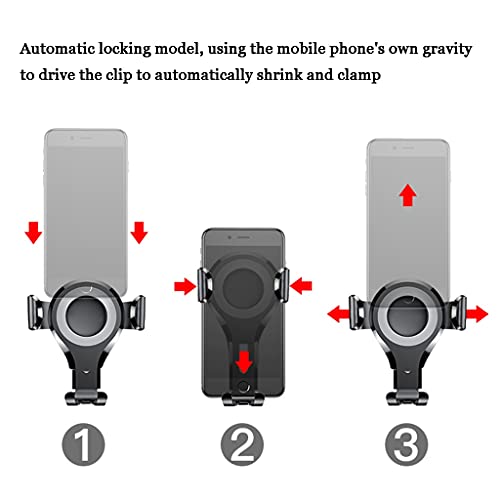 Automatic locking model, using the mobile phone's own gravity to drive the clip to automatically shrink and clamp

1

2

3