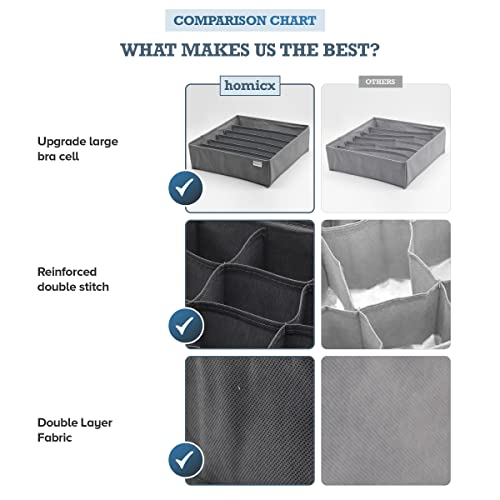 COMPARISON CHART

WHAT MAKES US THE BEST?

homicx

OTHERS

Upgrade large bra cell

Reinforced double stitch

Double Layer Fabric