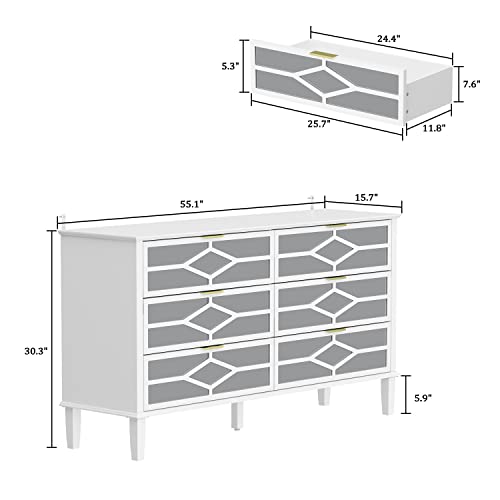 24.4"

5.3"

7.6"

25.7"

11.8"

55.1"

15.7"

30.3"

5.9"