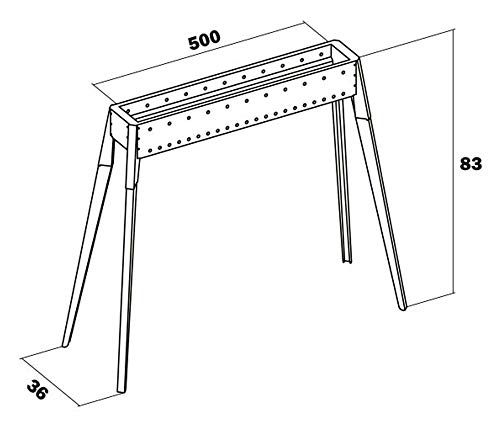 500

83

36