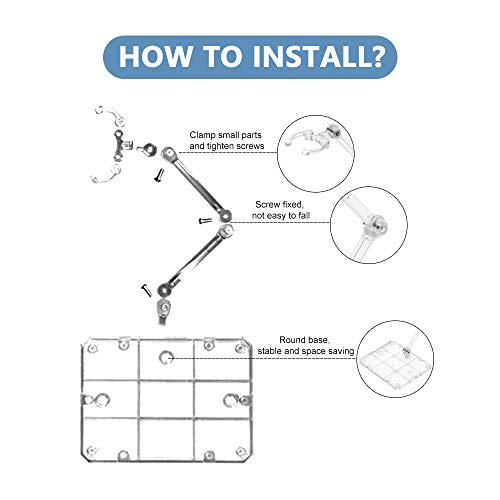 HOW TO INSTALL?

Clamp small parts and tighten screws

Screw fixed, not easy to fall

Round base, stable and space saving