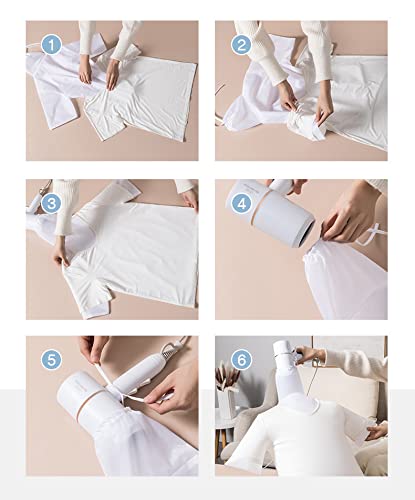 1
2
3
4
5
6